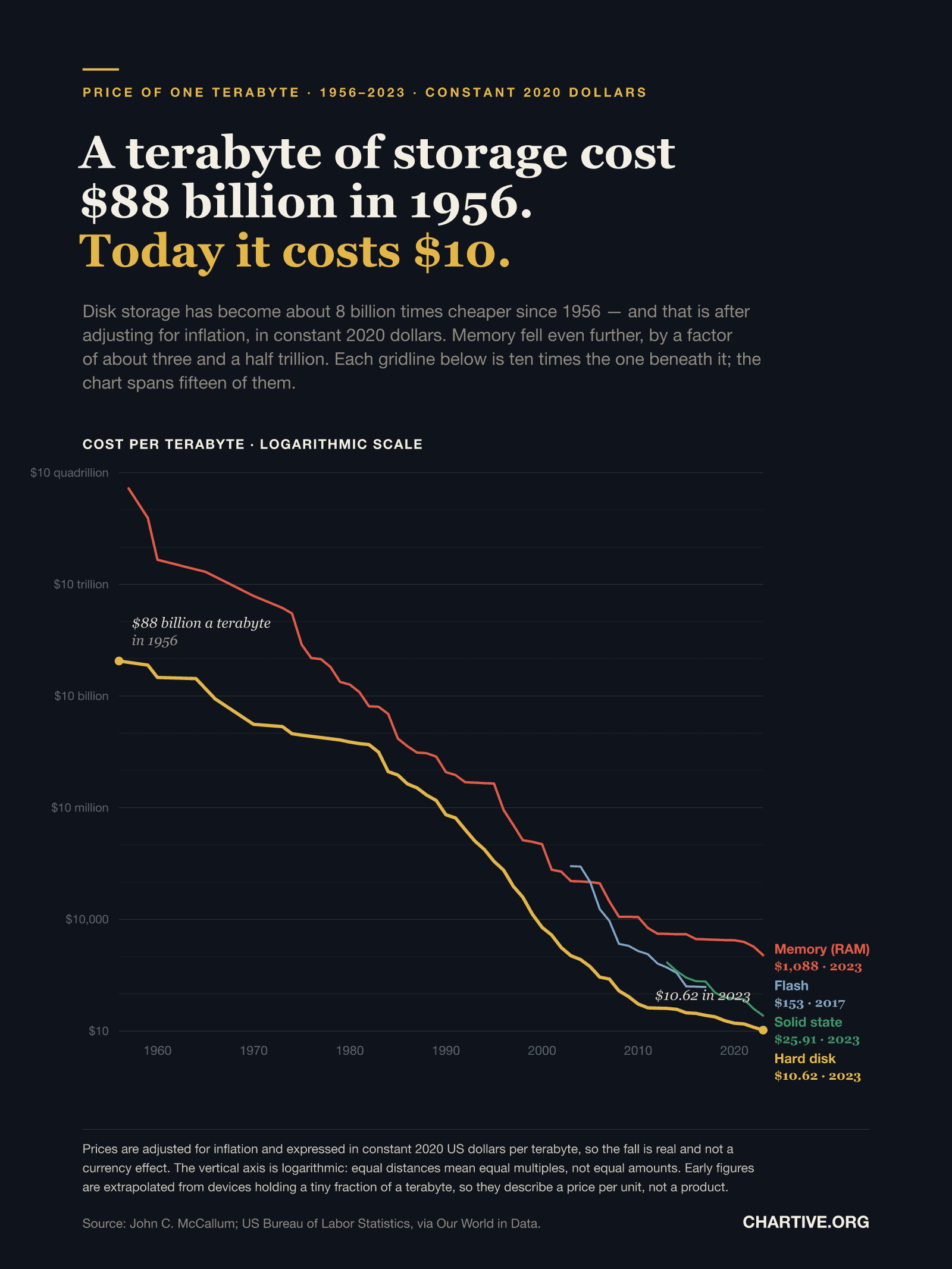 PRICE OF ONE TERABYTE · 1956–2023 · CONSTANT 2020 DOLLARS

A terabyte of storage cost $88 billion in 1956.
Today it costs $10.

Disk storage has become about 8 billion times cheaper since 1956 — and that is after adjusting for inflation, in constant 2020 dollars. Memory fell even further, by a factor of about three and a half trillion. Each gridline below is ten times the one beneath it; the chart spans fifteen of them.

COST PER TERABYTE · LOGARITHMIC SCALE

$10 quadrillion
$10 trillion
$10 billion
$10 million
$10,000
$10

$88 billion a terabyte in 1956

$10.62 in 2023

1960
1970
1980
1990
2000
2010
2020

Memory (RAM)
$1,088 · 2023
Flash
$153 · 2017
Solid state
$25.91 · 2023
Hard disk
$10.62 · 2023

Prices are adjusted for inflation and expressed in constant 2020 US dollars per terabyte, so the fall is real and not a currency effect. The vertical axis is logarithmic: equal distances mean equal multiples, not equal amounts. Early figures are extrapolated from devices holding a tiny fraction of a terabyte, so they describe a price per unit, not a product.

Source: John C. McCallum; US Bureau of Labor Statistics, via Our World in Data.

CHARTIVE.ORG